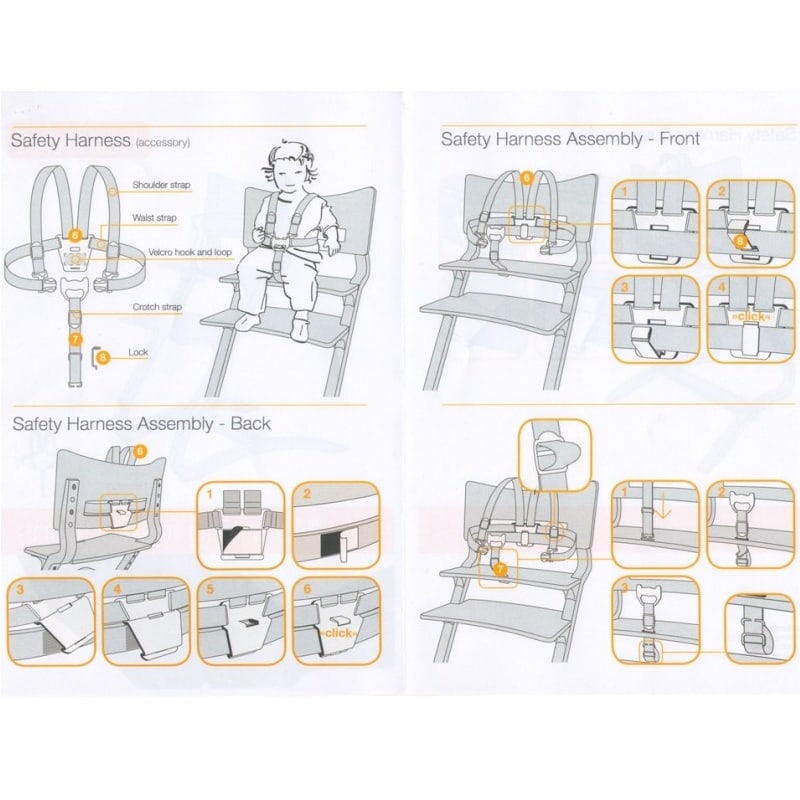 Safety Harness (accessory)

Shoulder strap

Waist strap

6

Velcro hook and loop

Crotch strap

7

8 Lock

Safety Harness Assembly - Back

6

1

2

3

4

5

6

»click«

Safety Harness Assembly - Front

6

1

2

8

3

4

»click«

7

1

2

3